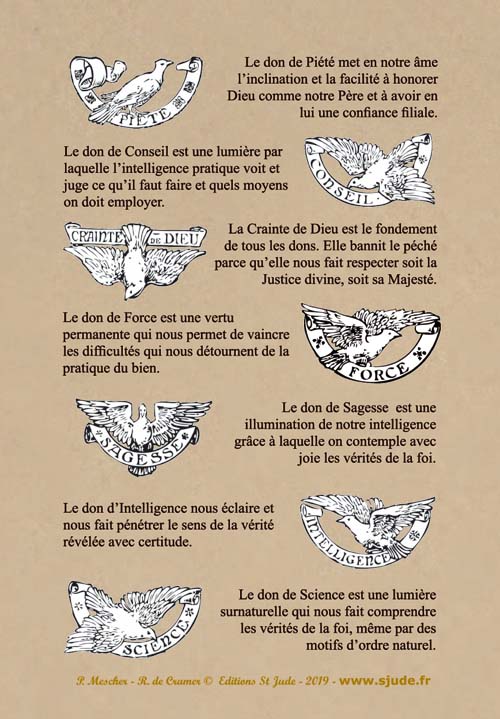 PIÉTÉ

Le don de Piété met en notre âme l'inclination et la facilité à honorer Dieu comme notre Père et à avoir en lui une confiance filiale.

Le don de Conseil est une lumière par laquelle l'intelligence pratique voit et juge ce qu'il faut faire et quels moyens on doit employer.

CONSEIL

CRAINTE DE DIEU

La Crainte de Dieu est le fondement de tous les dons. Elle bannit le péché parce qu'elle nous fait respecter soit la Justice divine, soit sa Majesté.

Le don de Force est une vertu permanente qui nous permet de vaincre les difficultés qui nous détournent de la pratique du bien.

FORCE

SAGESSE

Le don de Sagesse est une illumination de notre intelligence grâce à laquelle on contemple avec joie les vérités de la foi.

Le don d'Intelligence nous éclaire et nous fait pénétrer le sens de la vérité révélée avec certitude.

INTELLIGENCE

SCIENCE

Le don de Science est une lumière surnaturelle qui nous fait comprendre les vérités de la foi, même par des motifs d'ordre naturel.

P. Mescher - R. de Cramer © Editions St Jude - 2019 - www.sjude.fr